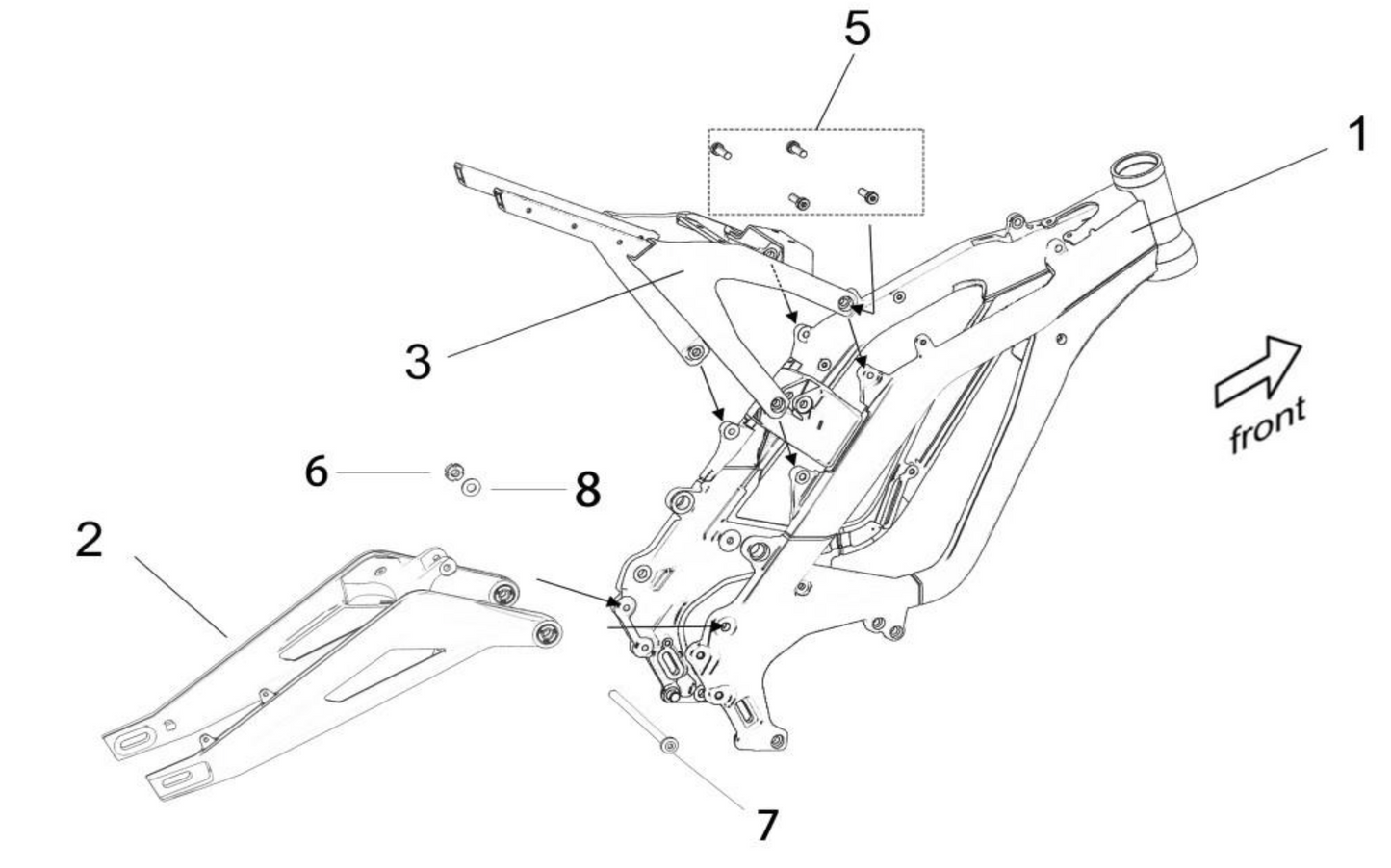 5
1
3
front
6
8
2
7