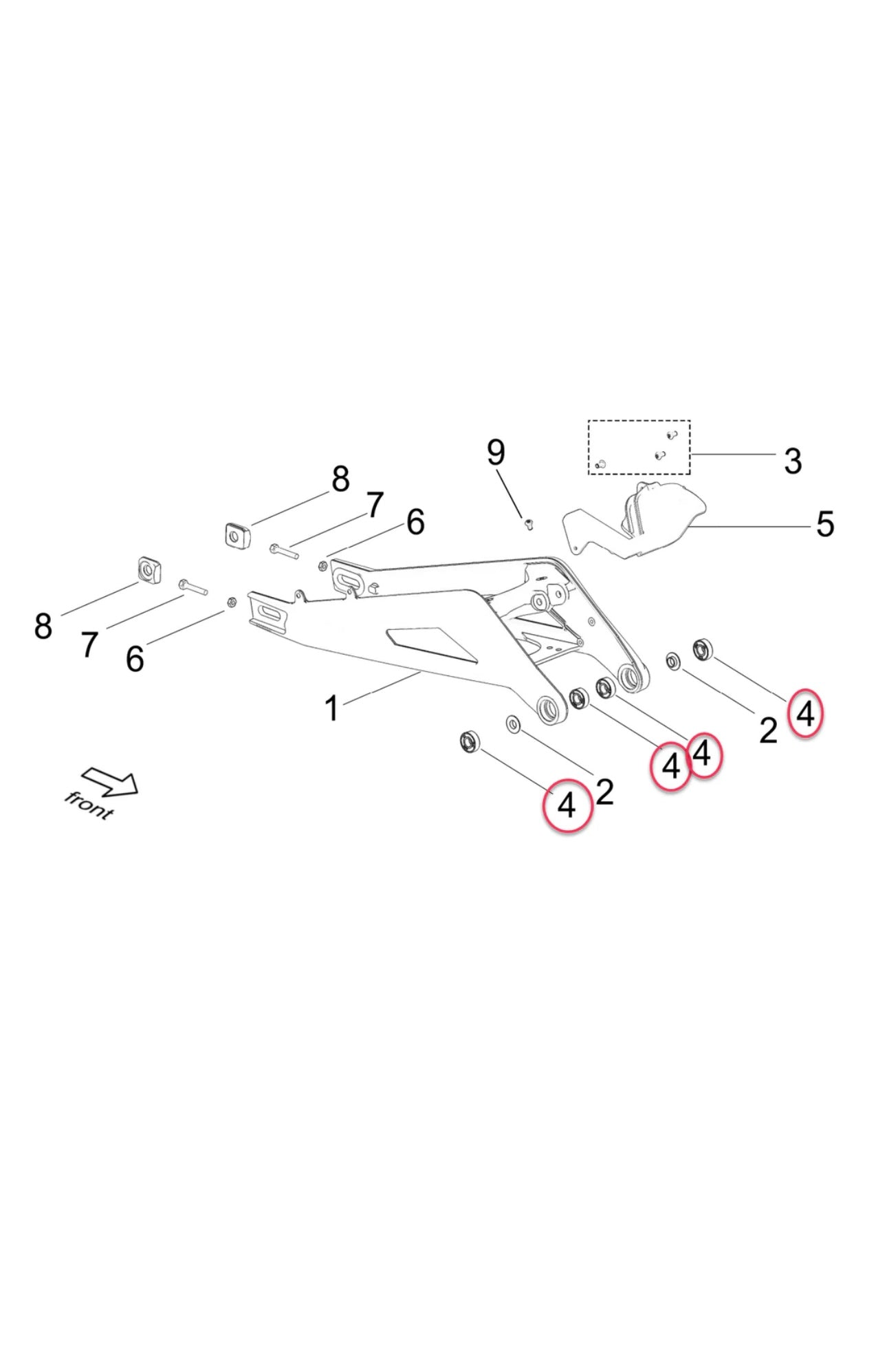 9
3
8
7
6
5
8
7
6
1
2
4
4
4
2
4
front